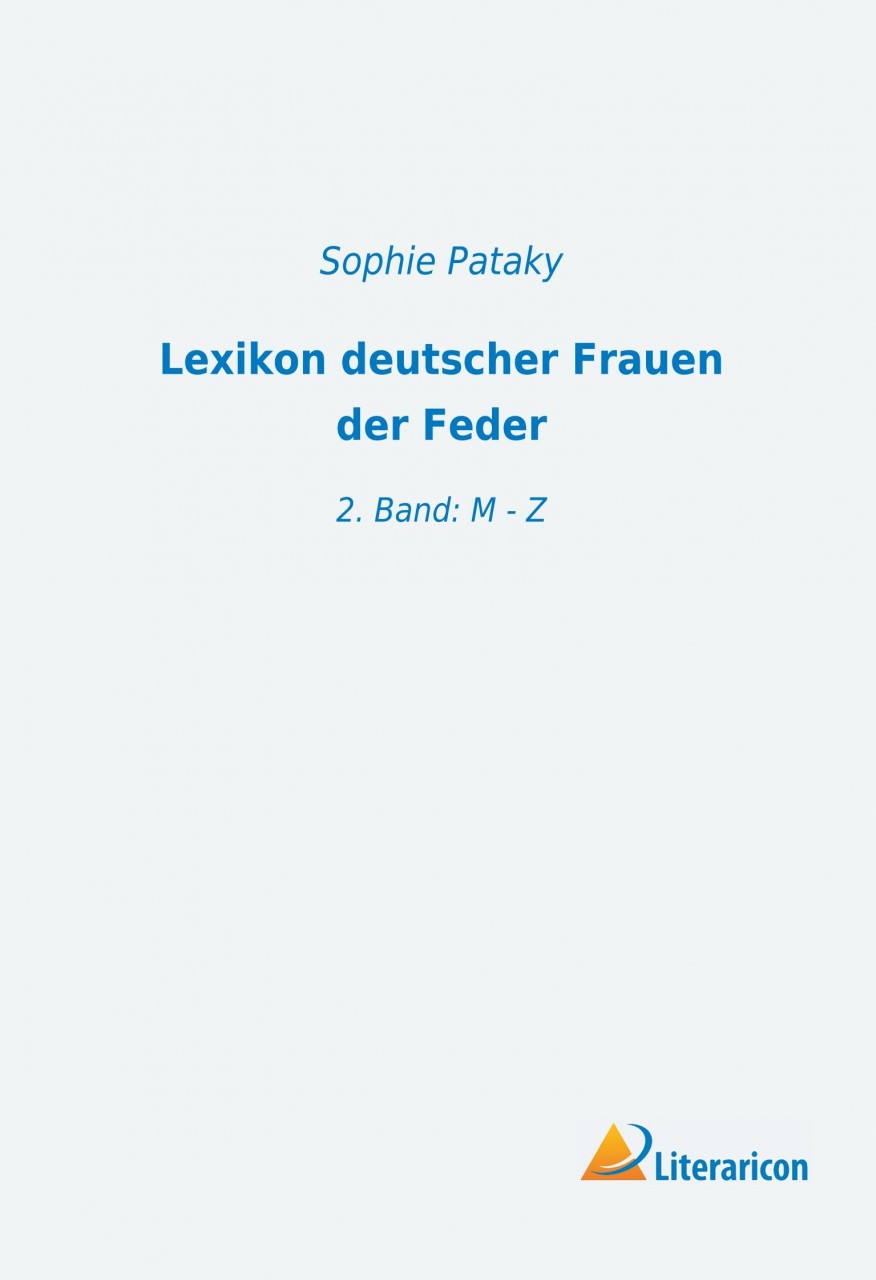 Sophie Pataky

Lexikon deutscher Frauen der Feder

2. Band: M - Z

Literaricon