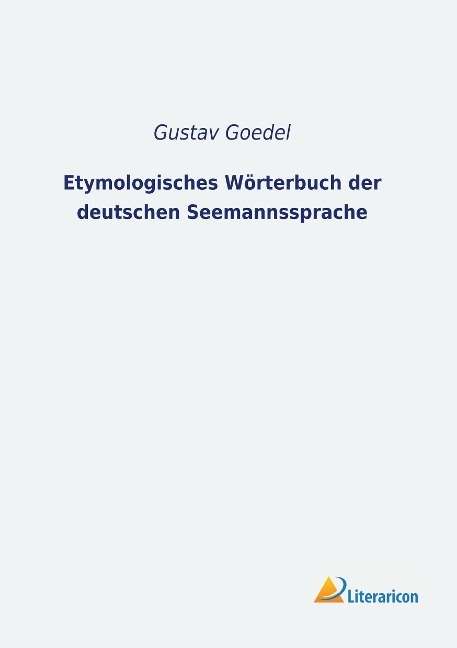 Gustav Goedel

Etymologisches Wörterbuch der deutschen Seemannssprache

Literaricon