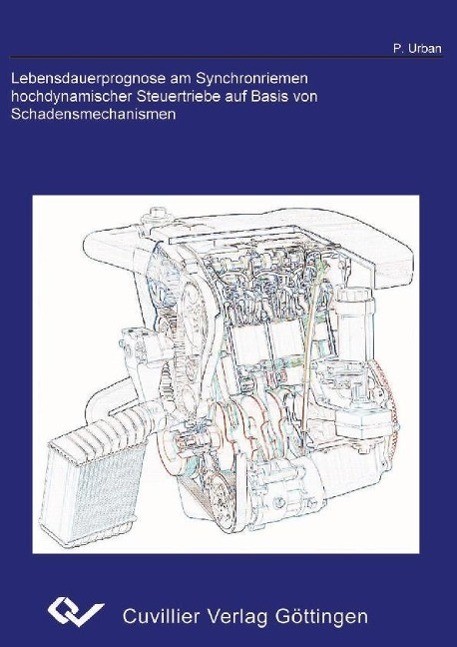 P. Urban

Lebensdauerprognose am Synchronriemen hochdynamischer Steuertriebe auf Basis von Schadensmechanismen

Cuvillier Verlag Göttingen