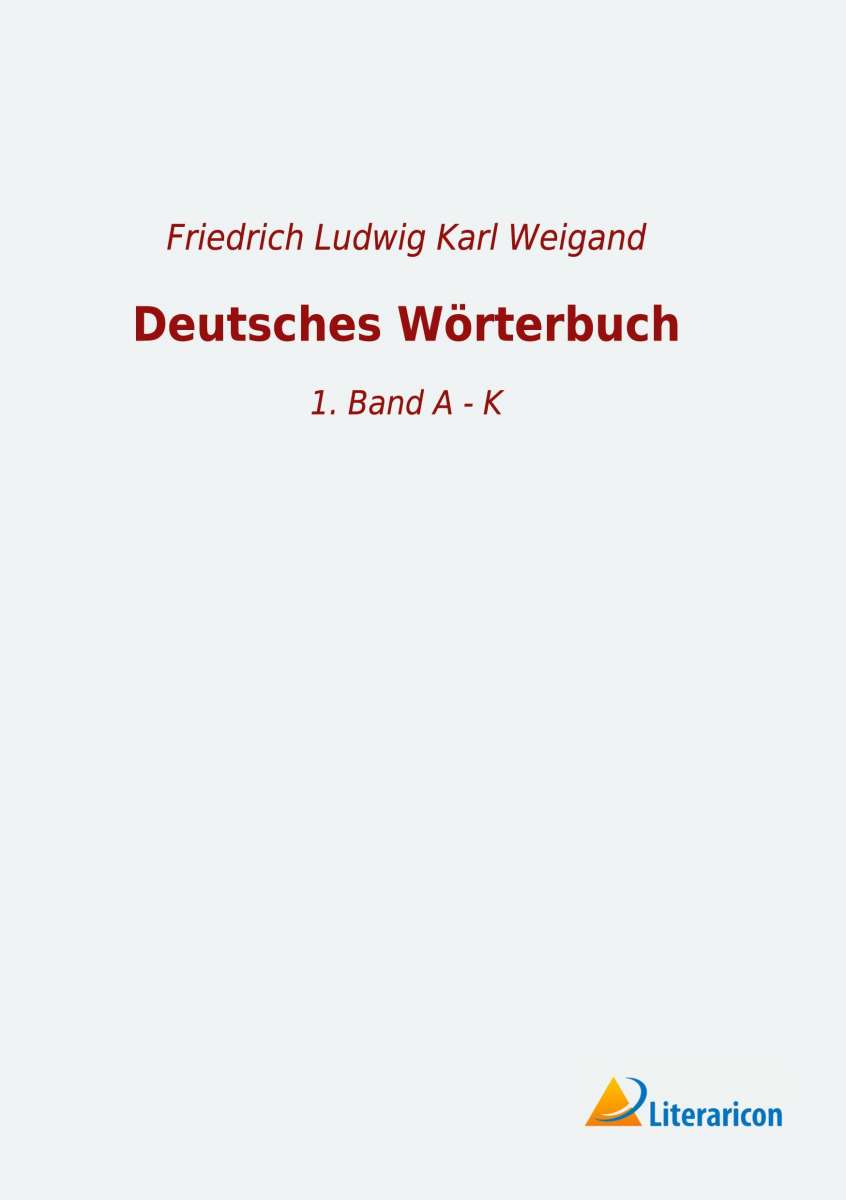 Friedrich Ludwig Karl Weigand

Deutsches Wörterbuch

1. Band A - K

Literaricon