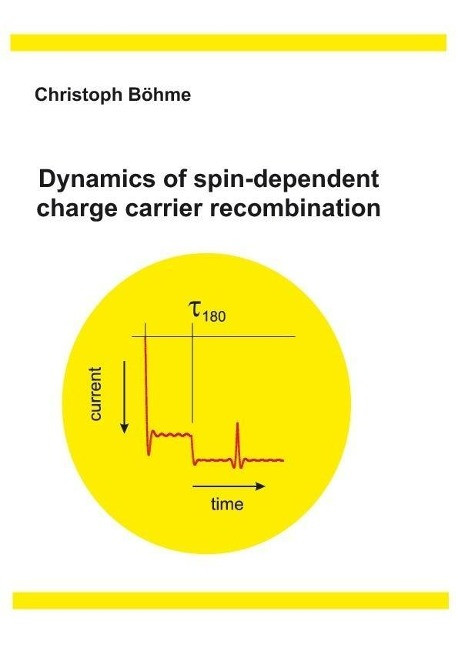 Christoph Böhme

Dynamics of spin-dependent charge carrier recombination

$\tau_{180}$

current

time