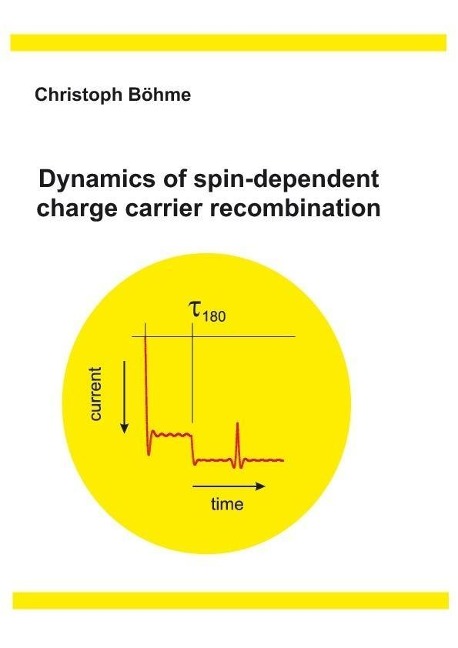 Christoph Böhme

Dynamics of spin-dependent charge carrier recombination

$\tau_{180}$

current

time